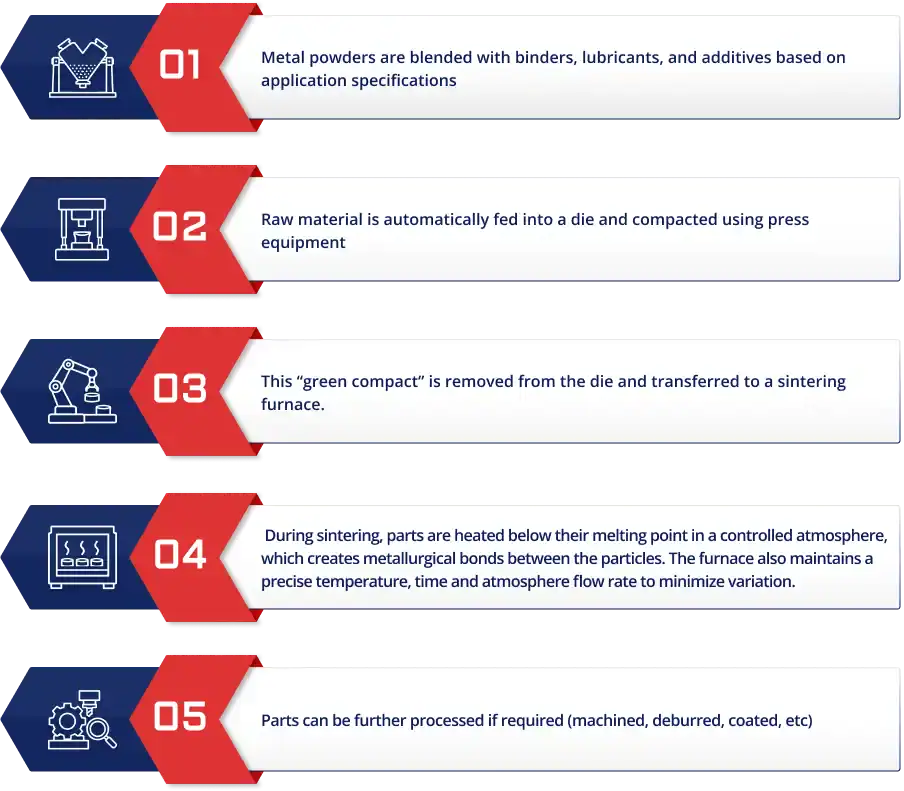 01

Metal powders are blended with binders, lubricants, and additives based on application specifications

02

Raw material is automatically fed into a die and compacted using press equipment

03

This “green compact” is removed from the die and transferred to a sintering furnace.

04

During sintering, parts are heated below their melting point in a controlled atmosphere, which creates metallurgical bonds between the particles. The furnace also maintains a precise temperature, time and atmosphere flow rate to minimize variation.

05

Parts can be further processed if required (machined, deburred, coated, etc)